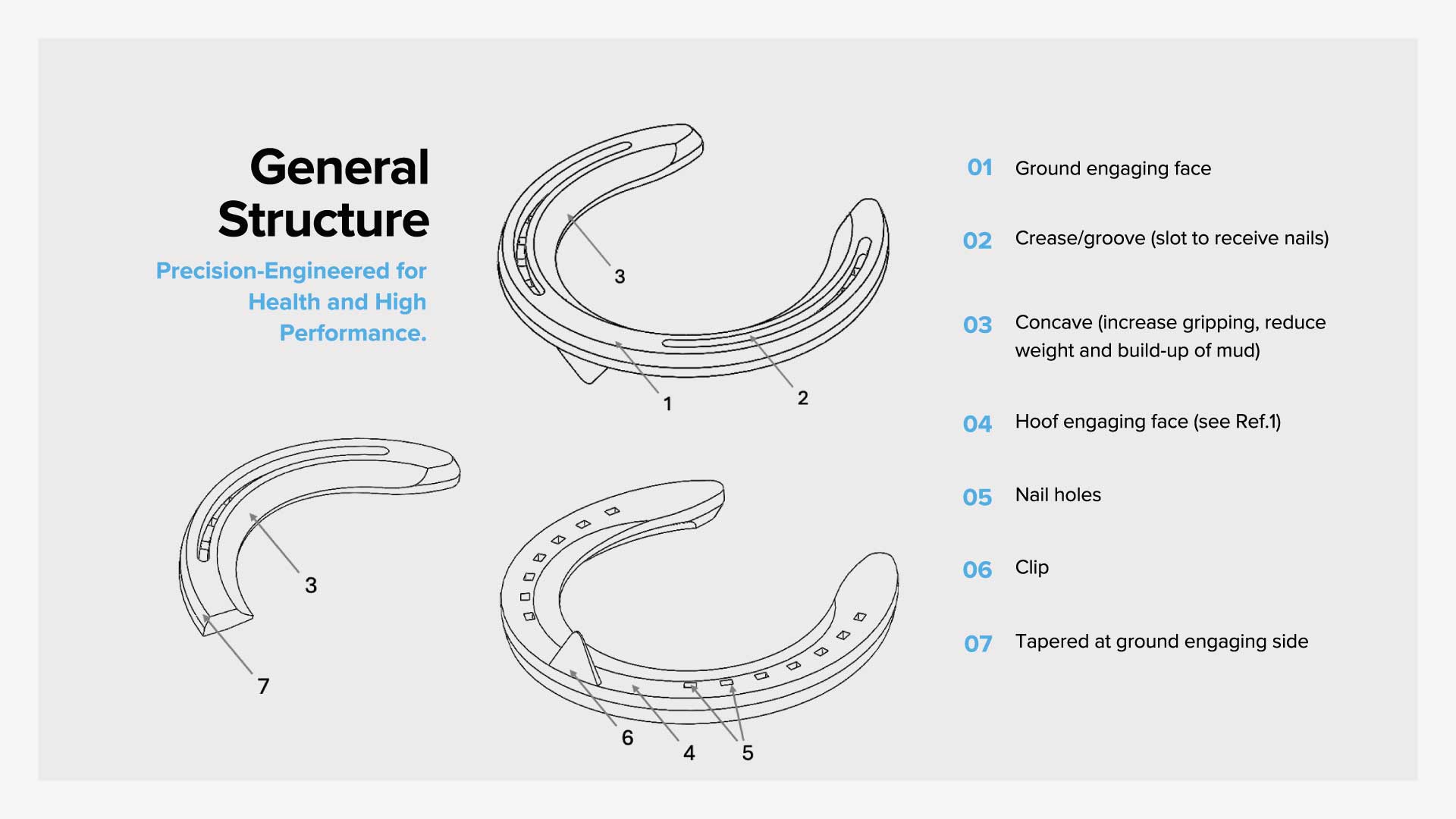 General Structure

Precision-Engineered for Health and High Performance.

3

1

2

3

7

6

4

5

01 Ground engaging face

02 Crease/groove (slot to receive nails)

03 Concave (increase gripping, reduce weight and build-up of mud)

04 Hoof engaging face (see Ref.1)

05 Nail holes

06 Clip

07 Tapered at ground engaging side